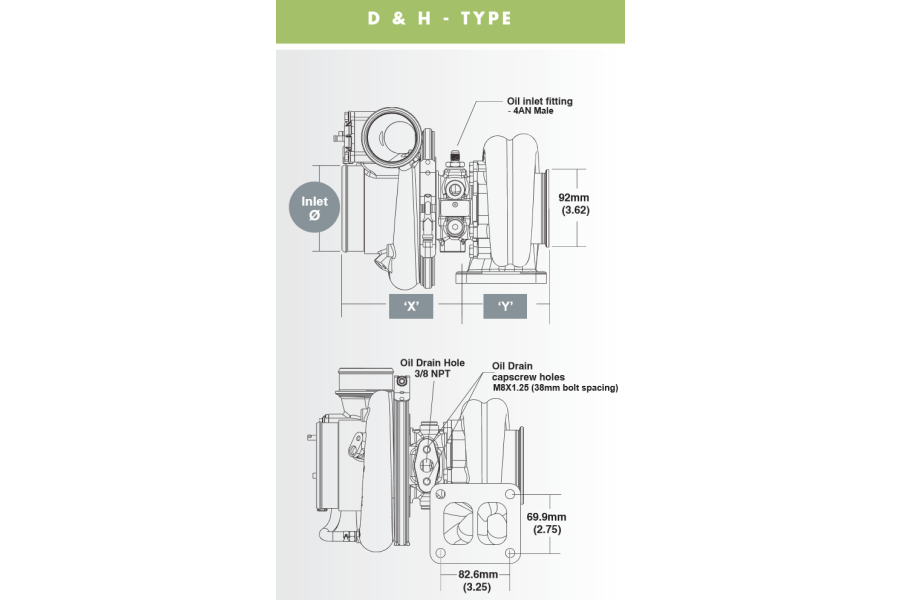 D & H - TYPE

Oil inlet fitting
- 4AN Male

Inlet
Ø

92mm
(3.62)

'X'

'Y'

Oil Drain Hole
3/8 NPT

Oil Drain
capscrew holes
M8X1.25 (38mm bolt spacing)

69.9mm
(2.75)

82.6mm
(3.25)