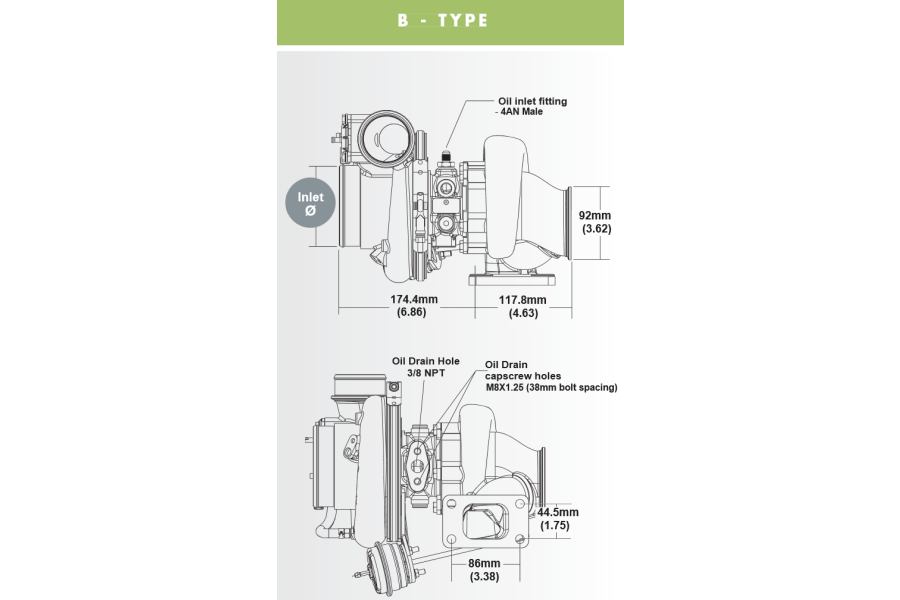 B - TYPE

Oil inlet fitting
- 4AN Male

Inlet
Ø

92mm
(3.62)

174.4mm
(6.86)

117.8mm
(4.63)

Oil Drain Hole
3/8 NPT

Oil Drain
capscrew holes
M8X1.25 (38mm bolt spacing)

44.5mm
(1.75)

86mm
(3.38)